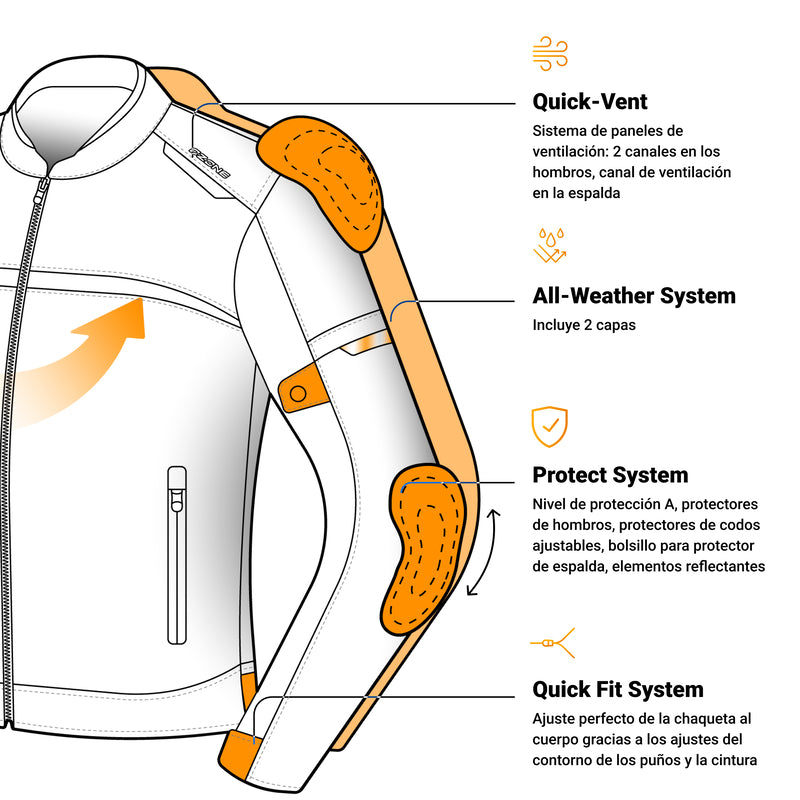 OZONE

Quick-Vent
Sistema de paneles de ventilación: 2 canales en los hombros, canal de ventilación en la espalda

All-Weather System
Incluye 2 capas

Protect System
Nivel de protección A, protectores de hombros, protectores de codos ajustables, bolsillo para protector de espalda, elementos reflectantes

Quick Fit System
Ajuste perfecto de la chaqueta al cuerpo gracias a los ajustes del contorno de los puños y la cintura